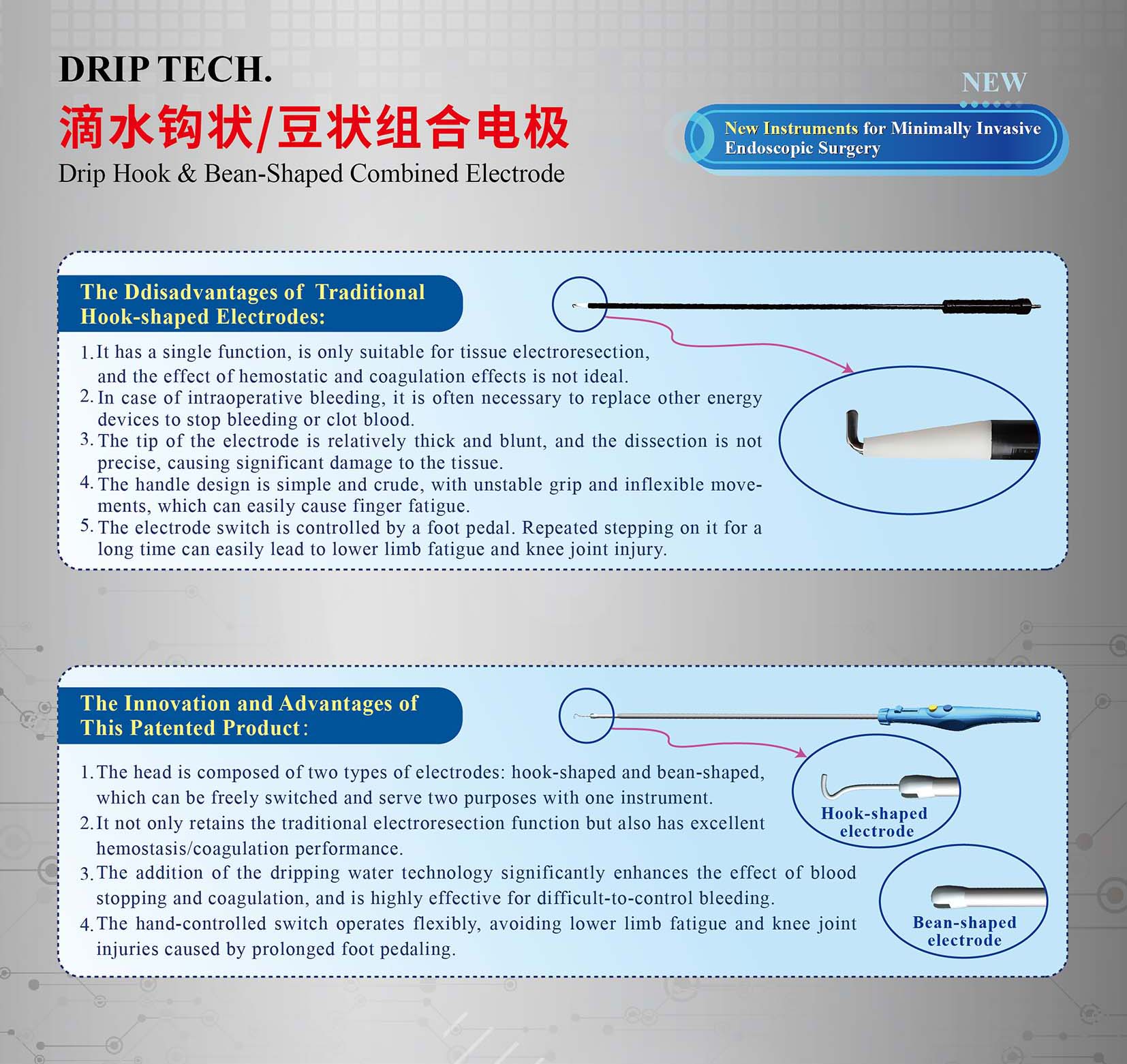 DRIP TECH.
滴水钩状/豆状组合电极
Drip Hook & Bean-Shaped Combined Electrode

NEW
New Instruments for Minimally Invasive Endoscopic Surgery

The Ddisadvantages of Traditional Hook-shaped Electrodes:

1. It has a single function, is only suitable for tissue electroresection, and the effect of hemostatic and coagulation effects is not ideal.
2. In case of intraoperative bleeding, it is often necessary to replace other energy devices to stop bleeding or clot blood.
3. The tip of the electrode is relatively thick and blunt, and the dissection is not precise, causing significant damage to the tissue.
4. The handle design is simple and crude, with unstable grip and inflexible movements, which can easily cause finger fatigue.
5. The electrode switch is controlled by a foot pedal. Repeated stepping on it for a long time can easily lead to lower limb fatigue and knee joint injury.

The Innovation and Advantages of This Patented Product:

1. The head is composed of two types of electrodes: hook-shaped and bean-shaped, which can be freely switched and serve two purposes with one instrument.
2. It not only retains the traditional electroresection function but also has excellent hemostasis/coagulation performance.
3. The addition of the dripping water technology significantly enhances the effect of blood stopping and coagulation, and is highly effective for difficult-to-control bleeding.
4. The hand-controlled switch operates flexibly, avoiding lower limb fatigue and knee joint injuries caused by prolonged foot pedaling.

Hook-shaped electrode

Bean-shaped electrode